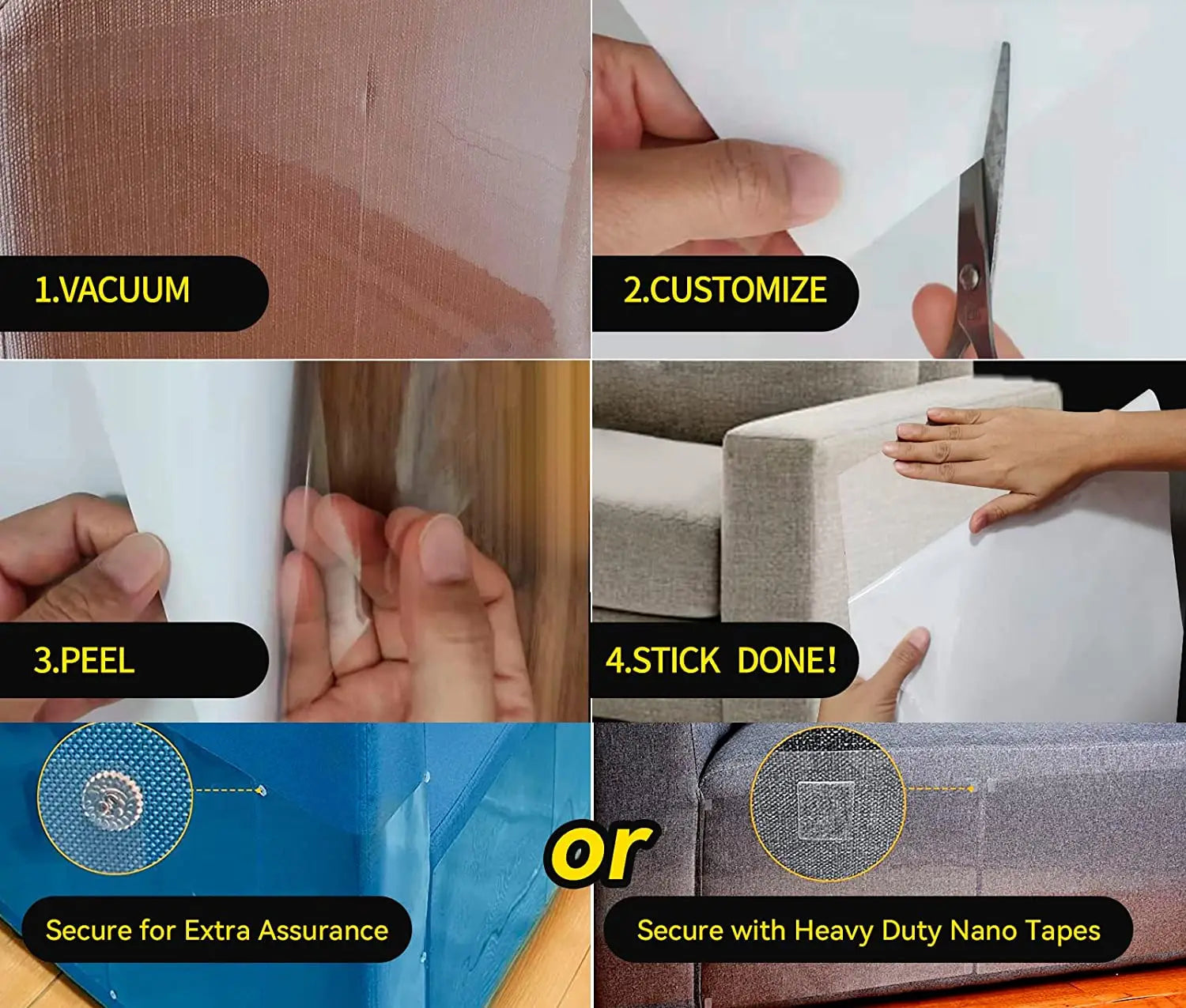 1.VACUUM

2.CUSTOMIZE

3.PEEL

4.STICK DONE!

Secure for Extra Assurance

or

Secure with Heavy Duty Nano Tapes