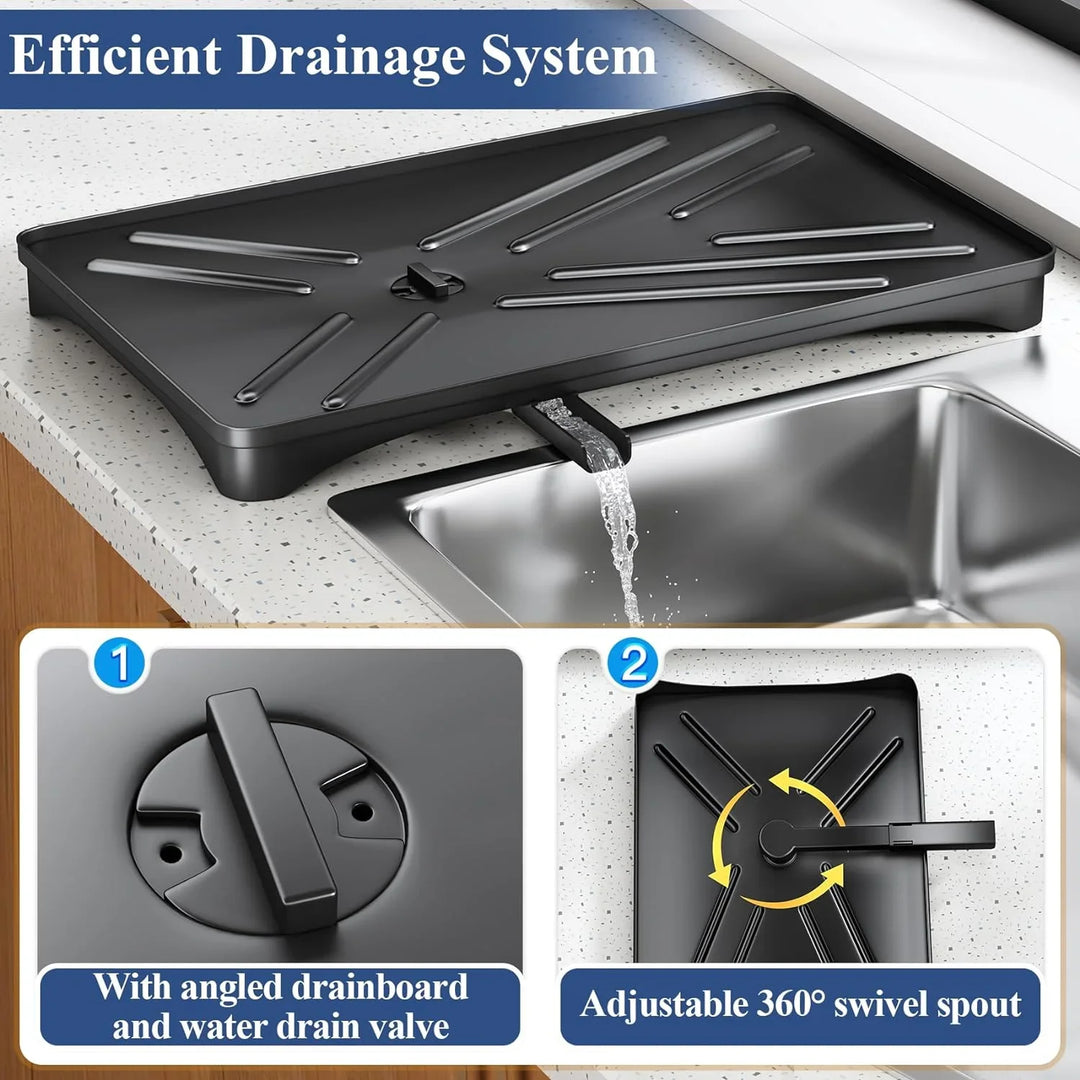 Efficient Drainage System

1

With angled drainboard and water drain valve

2

Adjustable 360° swivel spout